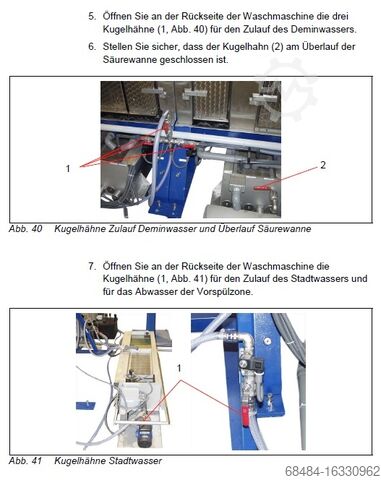 5. Öffnen Sie an der Rückseite der Waschmaschine die drei Kugelhähne (1, Abb. 40) für den Zulauf des Deminwassers.

6. Stellen Sie sicher, dass der Kugelhahn (2) am Überlauf der Säurewanne geschlossen ist.

1

2

Abb. 40 Kugelhähne Zulauf Deminwasser und Überlauf Säurewanne

7. Öffnen Sie an der Rückseite der Waschmaschine die Kugelhähne (1, Abb. 41) für den Zulauf des Stadtwassers und für das Abwasser der Vorspülzone.

1

Abb. 41 Kugelhähne Stadtwasser

68484-16330962