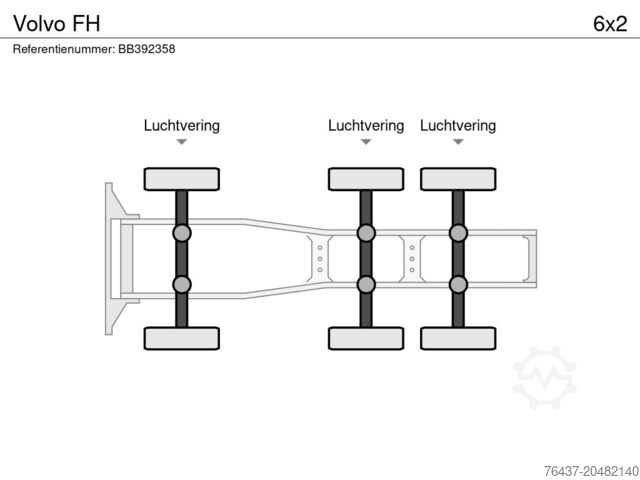 Volvo FH

6x2

Referentienummer: BB392358

Luchtvering

Luchtvering

Luchtvering

76437-20482140