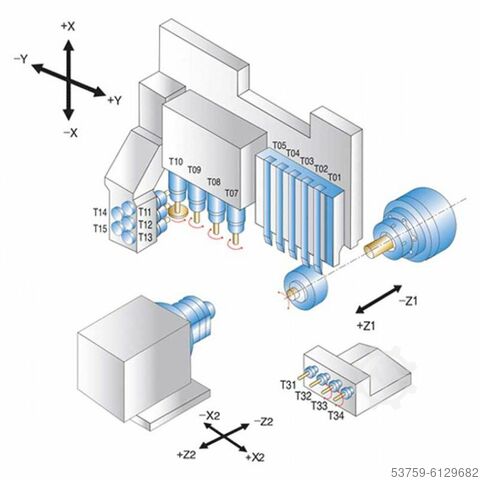 +X
−Y
+Y
−X
T10
T09
T08
T07
T05
T04
T03
T02
T01
T14
T15
T11
T12
T13
−Z1
+Z1
T31
T32
T33
T34
−X2
−Z2
+Z2
+X2
53759-6129682