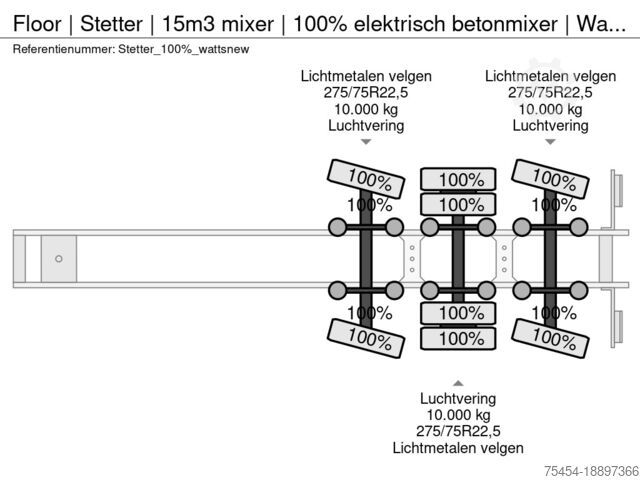 Floor | Stetter | 15m3 mixer | 100% elektrisch betonmixer | Wa...
Referentienummer: Stetter_100%_wattsnew

Lichtmetalen velgen
275/75R22,5
10.000 kg
Luchtvering

Lichtmetalen velgen
275/75R22,5
10.000 kg
Luchtvering

100%
100%
100%
100%
100%
100%

100%
100%
100%
100%
100%
100%

Luchtvering
10.000 kg
275/75R22,5
Lichtmetalen velgen

75454-18897366