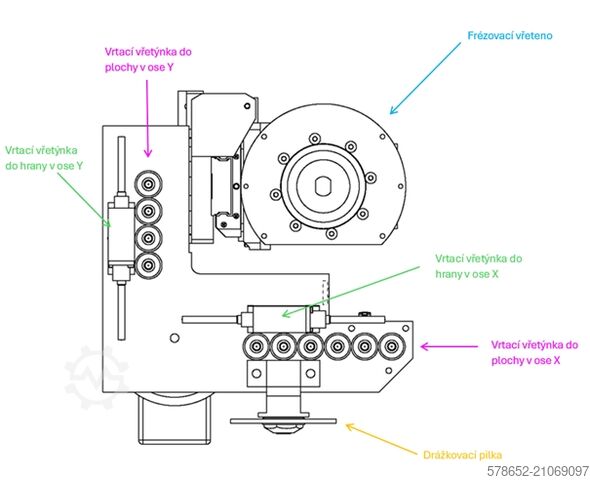 Vrtací vřetýnka do plochy v ose Y

Frézovací vřeteno

Vrtací vřetýnka do hrany v ose Y

Vrtací vřetýnka do hrany v ose X

Vrtací vřetýnka do plochy v ose X

Drážkovací pilka

578652-21069097