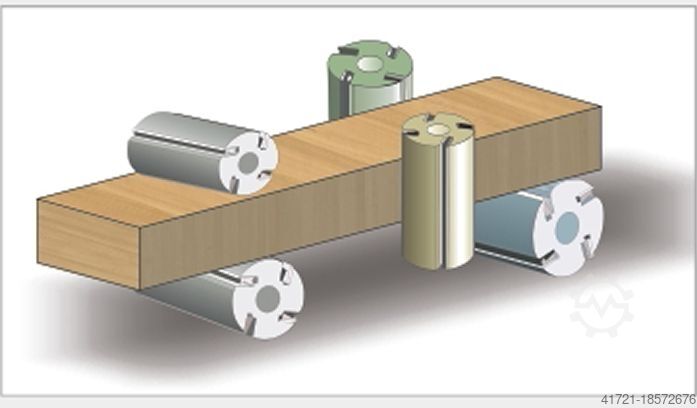 41721-18572676