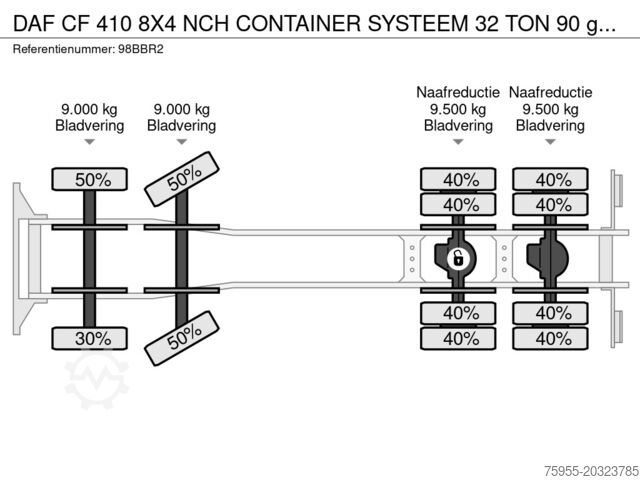 DAF CF 410 8X4 NCH CONTAINER SYSTEEM 32 TON 90 g...
Referentienummer: 98BBR2

9.000 kg
Bladvering

9.000 kg
Bladvering

Naafreductie
9.500 kg
Bladvering

Naafreductie
9.500 kg
Bladvering

50%
50%
40%
40%
40%
40%

30%
50%
40%
40%
40%
40%

75955-20323785