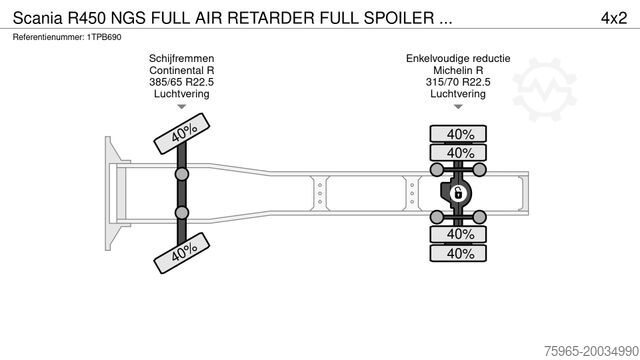 Scania R450 NGS FULL AIR RETARDER FULL SPOILER ...

4x2

Referentienummer: 1TPB690

Schijfremmen
Continental R
385/65 R22.5
Luchtvering

Enkelvoudige reductie
Michelin R
315/70 R22.5
Luchtvering

40%

40%

40%

40%

40%

40%

75965-20034990