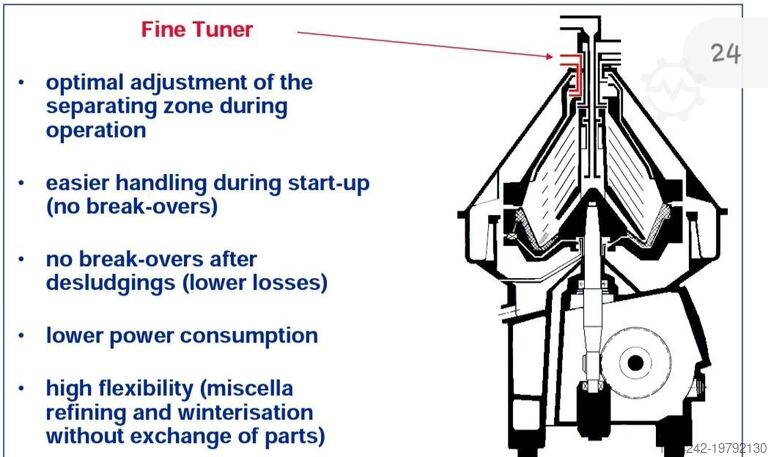 Fine Tuner

24

• optimal adjustment of the separating zone during operation

• easier handling during start-up (no break-overs)

• no break-overs after desludgings (lower losses)

• lower power consumption

• high flexibility (miscella refining and winterisation without exchange of parts)

242-19792130