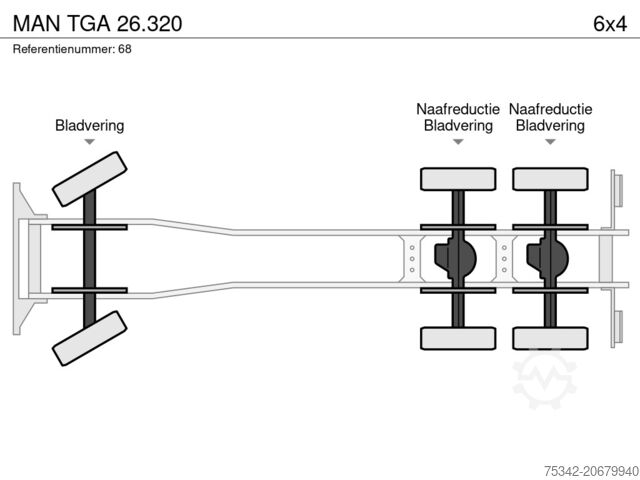 MAN TGA 26.320

6x4

Referentienummer: 68

Bladvering

Naafreductie
Bladvering

Naafreductie
Bladvering

75342-20679940