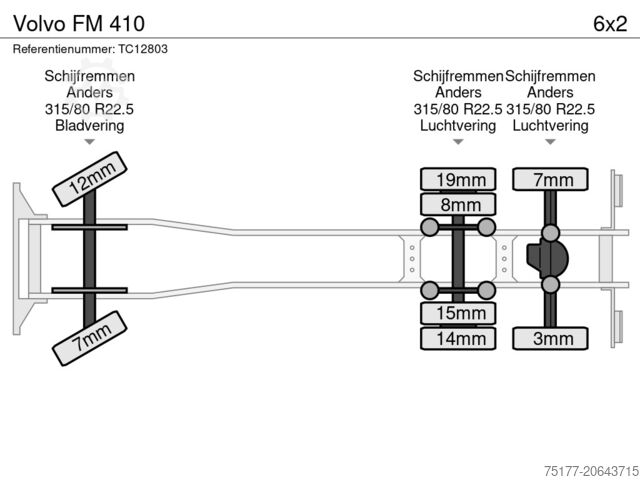 Volvo FM 410

6x2

Referentienummer: TC12803

Schijfremmen
Anders
315/80 R22.5
Bladvering

Schijfremmen
Anders
315/80 R22.5
Luchtvering

Schijfremmen
Anders
315/80 R22.5
Luchtvering

12mm

7mm

19mm

8mm

15mm

14mm

7mm

3mm

75177-20643715