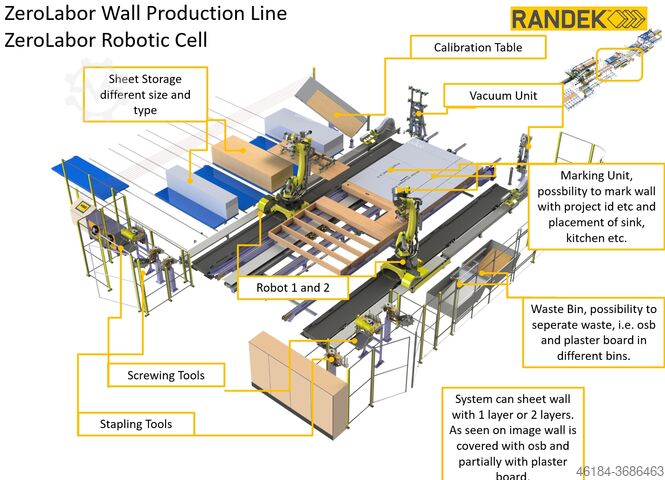 ZeroLabor Wall Production Line
ZeroLabor Robotic Cell

RANDEK

Calibration Table

Sheet Storage different size and type

Vacuum Unit

Marking Unit, possbility to mark wall with project id etc and placement of sink, kitchen etc.

Robot 1 and 2

Waste Bin, possibility to seperate waste, i.e. osb and plaster board in different bins.

Screwing Tools

Stapling Tools

System can sheet wall with 1 layer or 2 layers. As seen on image wall is covered with osb and partially with plaster board.

46184-3686463