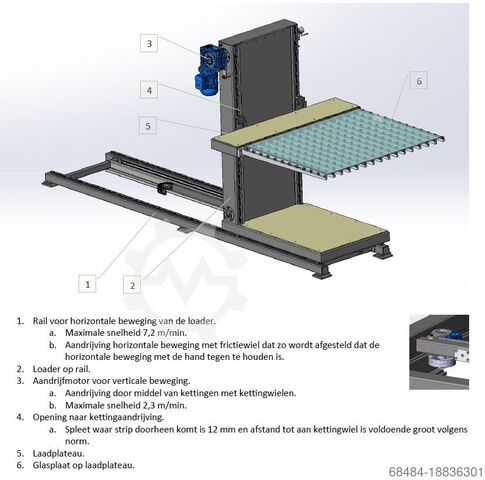 3

4

5

6

1

2

1. Rail voor horizontale beweging van de loader.
   a. Maximale snelheid 7,2 m/min.
   b. Aandrijving horizontale beweging met frictiewiel dat zo wordt afgesteld dat de horizontale beweging met de hand tegen te houden is.
2. Loader op rail.
3. Aandrijfmotor voor verticale beweging.
   a. Aandrijving door middel van kettingen met kettingwielen.
   b. Maximale snelheid 2,3 m/min.
4. Opening naar kettingaandrijving.
   a. Spleet waar strip doorheen komt is 12 mm en afstand tot aan kettingwiel is voldoende groot volgens norm.
5. Laadplateau.
6. Glasplaat op laadplateau.

68484-18836301