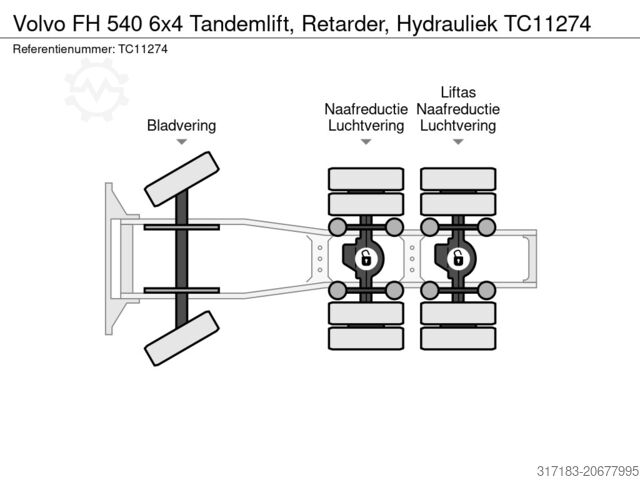 Volvo FH 540 6x4 Tandemlift, Retarder, Hydrauliek TC11274
Referentienummer: TC11274

Bladvering

Naafreductie
Luchtvering

Liftas
Naafreductie
Luchtvering

317183-20677995