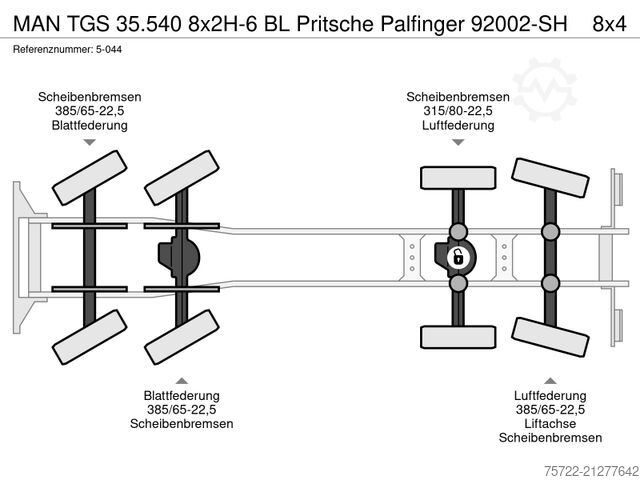 MAN TGS 35.540 8x2H-6 BL Pritsche Palfinger 92002-SH 8x4

Referenznummer: 5-044

Scheibenbremsen
385/65-22,5
Blattfederung

Scheibenbremsen
315/80-22,5
Luftfederung

Blattfederung
385/65-22,5
Scheibenbremsen

Luftfederung
385/65-22,5
Liftachse
Scheibenbremsen

75722-21277642