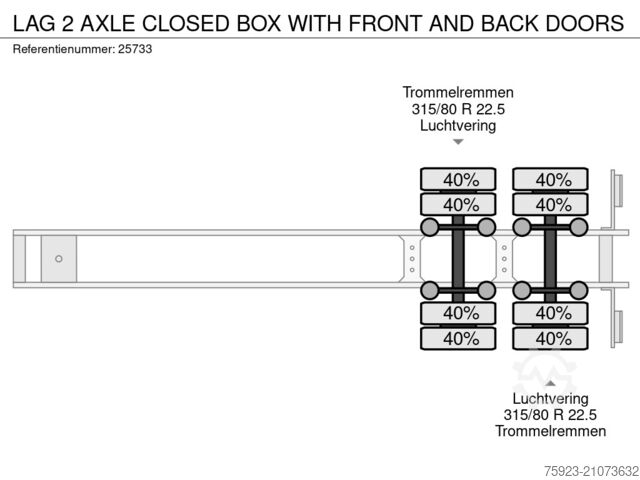 LAG 2 AXLE CLOSED BOX WITH FRONT AND BACK DOORS
Referentienummer: 25733

Trommelremmen
315/80 R 22.5
Luchtvering

40%
40%
40%
40%

40%
40%
40%
40%

Luchtvering
315/80 R 22.5
Trommelremmen

75923-21073632