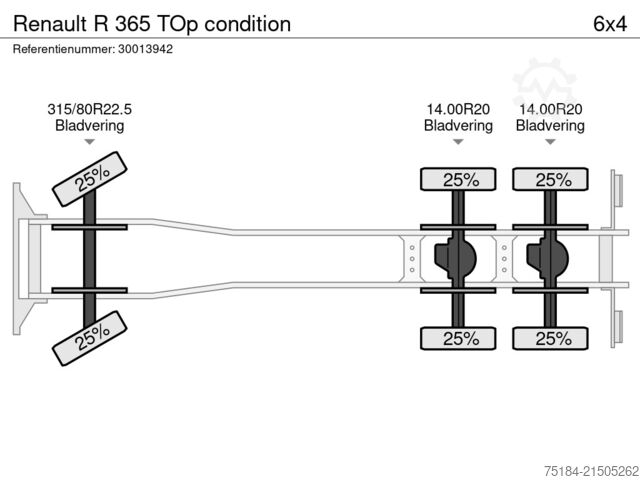 Renault R 365 TOp condition

6x4

Referentienummer: 30013942

315/80R22.5
Bladvering

14.00R20
Bladvering

14.00R20
Bladvering

25%

25%

25%

25%

25%

25%

75184-21505262