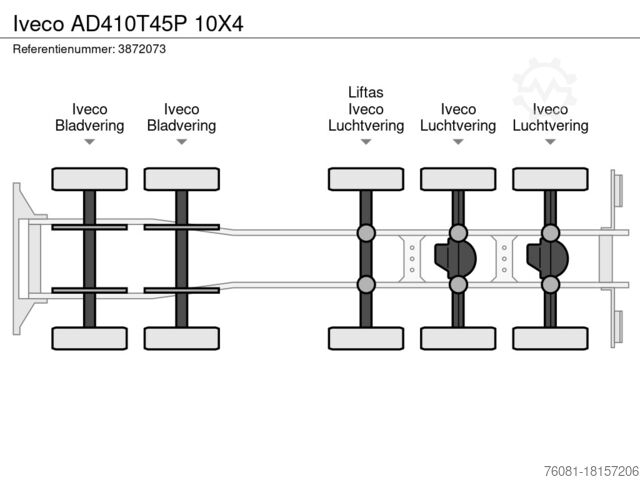 Iveco AD410T45P 10X4
Referentienummer: 3872073

Iveco
Bladvering

Iveco
Bladvering

Liftas
Iveco
Luchtvering

Iveco
Luchtvering

Iveco
Luchtvering

76081-18157206