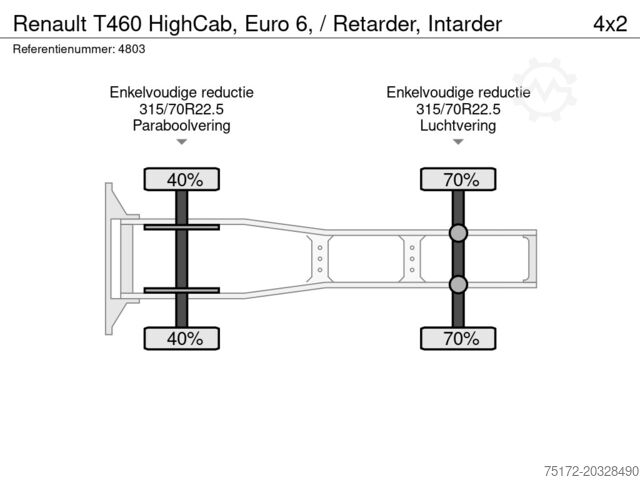 Renault T460 HighCab, Euro 6, / Retarder, Intarder

4x2

Referentienummer: 4803

Enkelvoudige reductie
315/70R22.5
Paraboolvering

Enkelvoudige reductie
315/70R22.5
Luchtvering

40%

70%

40%

70%

75172-20328490