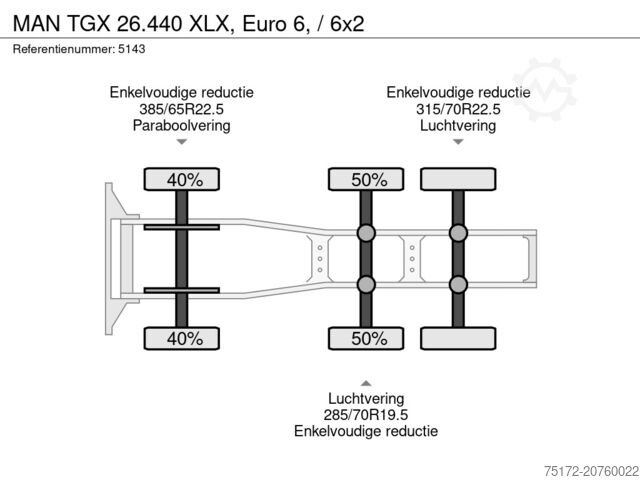 MAN TGX 26.440 XLX, Euro 6, / 6x2

Referentienummer: 5143

Enkelvoudige reductie
385/65R22.5
Paraboolvering

Enkelvoudige reductie
315/70R22.5
Luchtvering

40%

50%

40%

50%

Luchtvering
285/70R19.5
Enkelvoudige reductie

75172-20760022